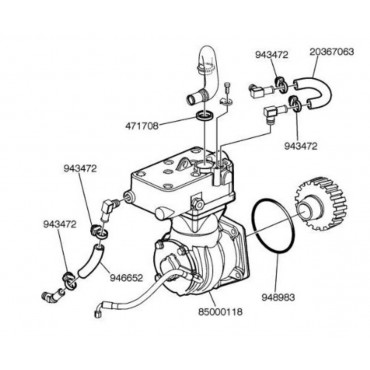 943472
20367063
471708
943472
943472
943472
946652
948983
85000118